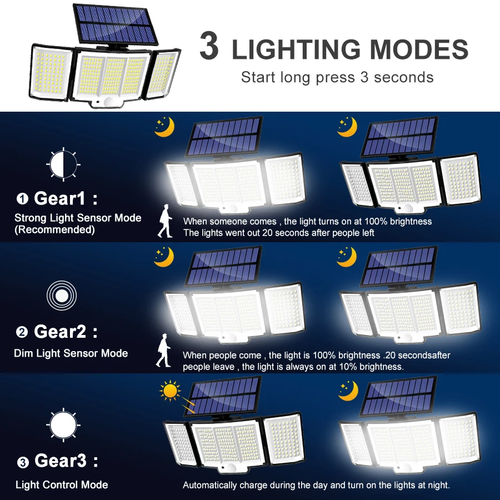 3 LIGHTING MODES
Start long press 3 seconds

❶ Gear1 :
Strong Light Sensor Mode (Recommended)

When someone comes , the light turns on at 100% brightness
The lights went out 20 seconds after people left

❷ Gear2 :
Dim Light Sensor Mode

When people come , the light is 100% brightness .20 secondsafter people leave , the light is always on at 10% brightness.

❸ Gear3 :
Light Control Mode

Automatically charge during the day and turn on the lights at night.