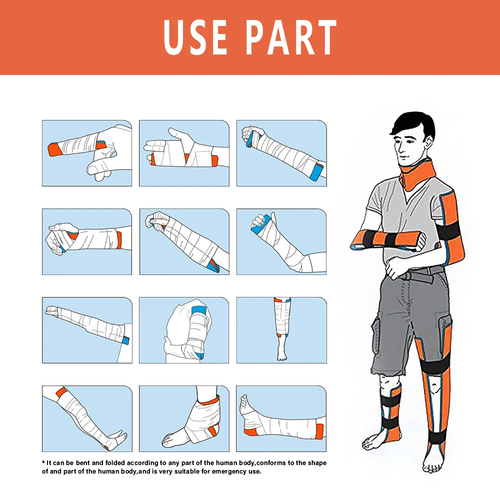 USE PART

* It can be bent and folded according to any part of the human body,conforms to the shape of and part of the human body,and is very suitable for emergency use.