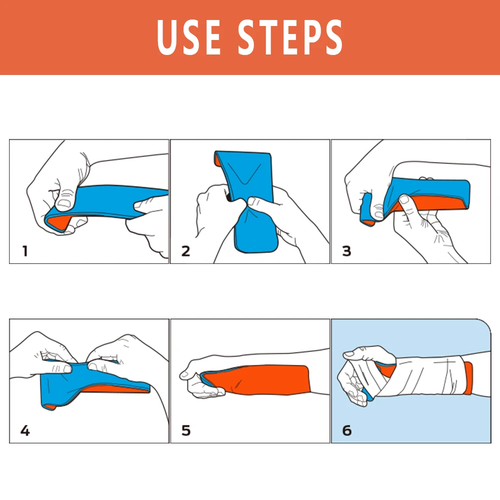 USE STEPS

1

2

3

4

5

6